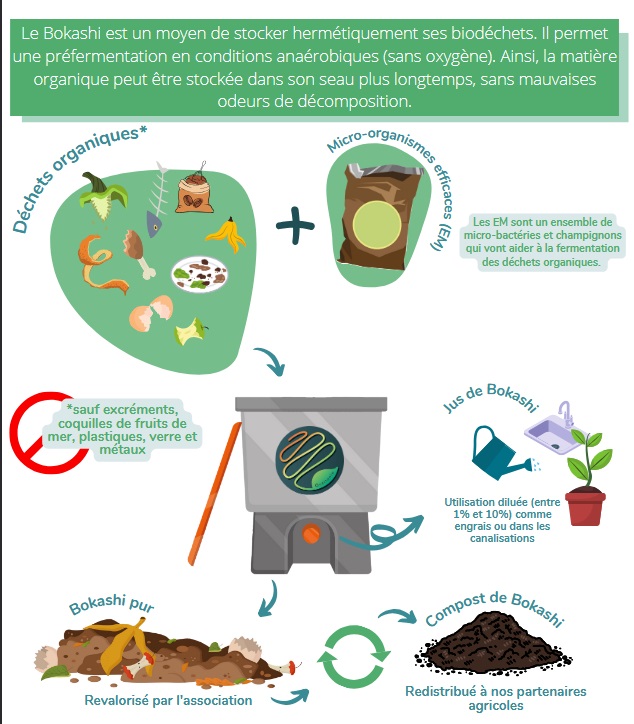 Le Bokashi est un moyen de stocker hermétiquement ses biodéchets. Il permet une préfermentation en conditions anaérobiques (sans oxygène). Ainsi, la matière organique peut être stockée dans son seau plus longtemps, sans mauvaises odeurs de décomposition.

Déchets organiques*

Micro-organismes efficaces (EM)

Les EM sont un ensemble de micro-bactéries et champignons qui vont aider à la fermentation des déchets organiques.

*sauf excréments, coquilles de fruits de mer, plastiques, verre et métaux

Jus de Bokashi

Utilisation diluée (entre 1% et 10%) comme engrais ou dans les canalisations

Bokashi pur

Revalorisé par l'association

Compost de Bokashi

Redistribué à nos partenaires agricoles